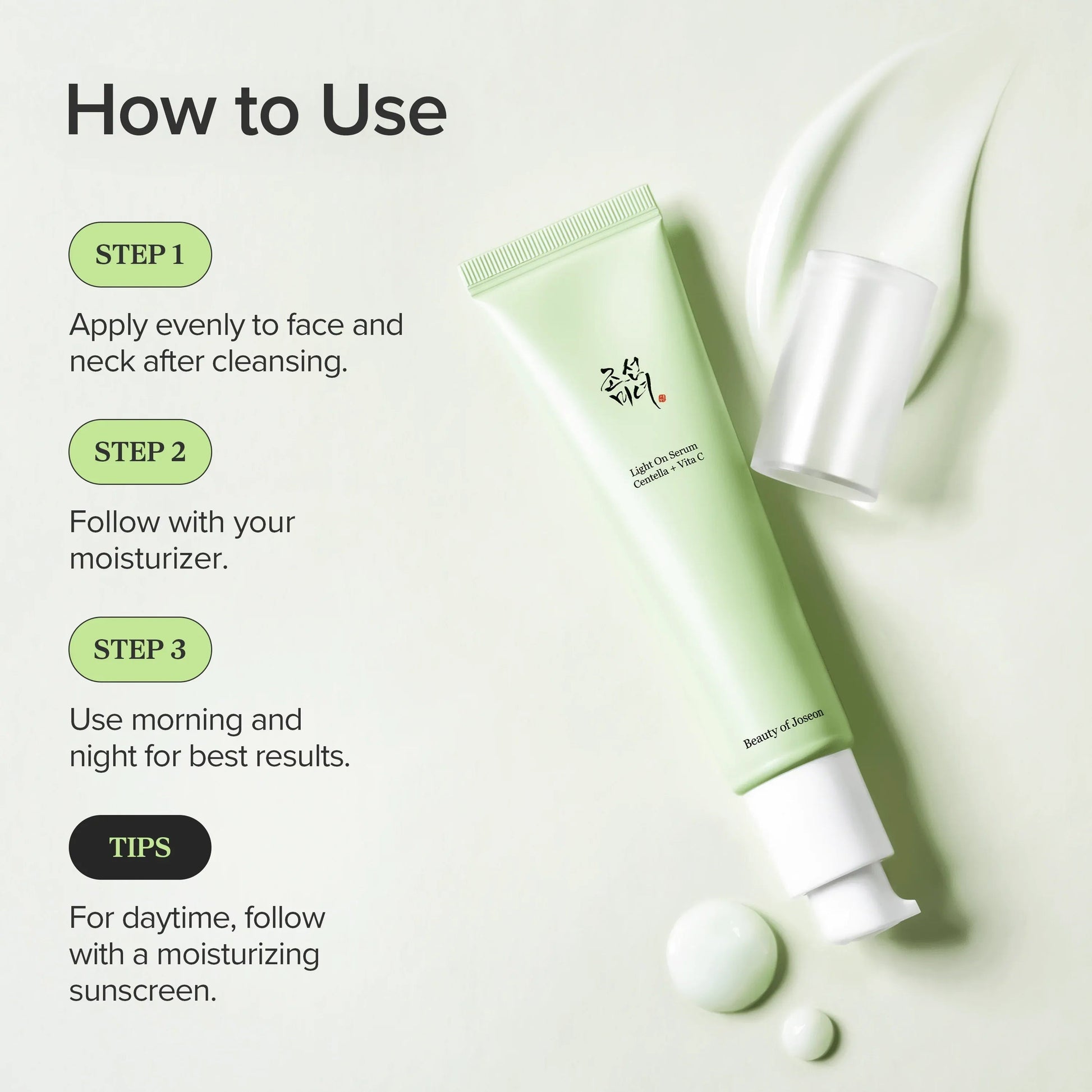 How to Use

STEP 1

Apply evenly to face and neck after cleansing.

STEP 2

Follow with your moisturizer.

STEP 3

Use morning and night for best results.

TIPS

For daytime, follow with a moisturizing sunscreen.

조선미녀

Light On Serum
Centella + Vita C

Beauty of Joseon